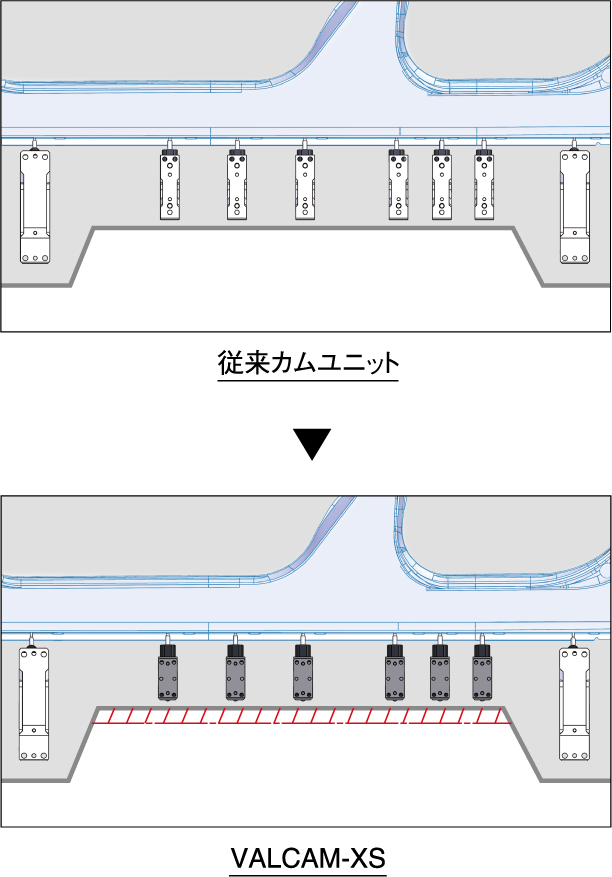 従来カムユニット

▼

VALCAM-XS